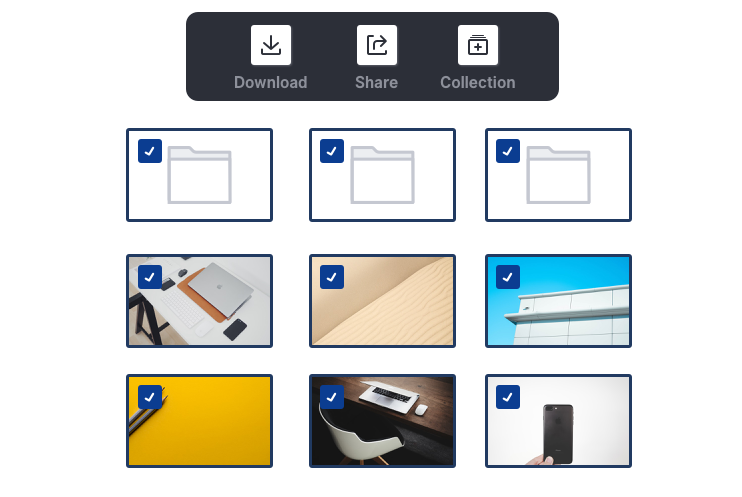 Download
Share
Collection